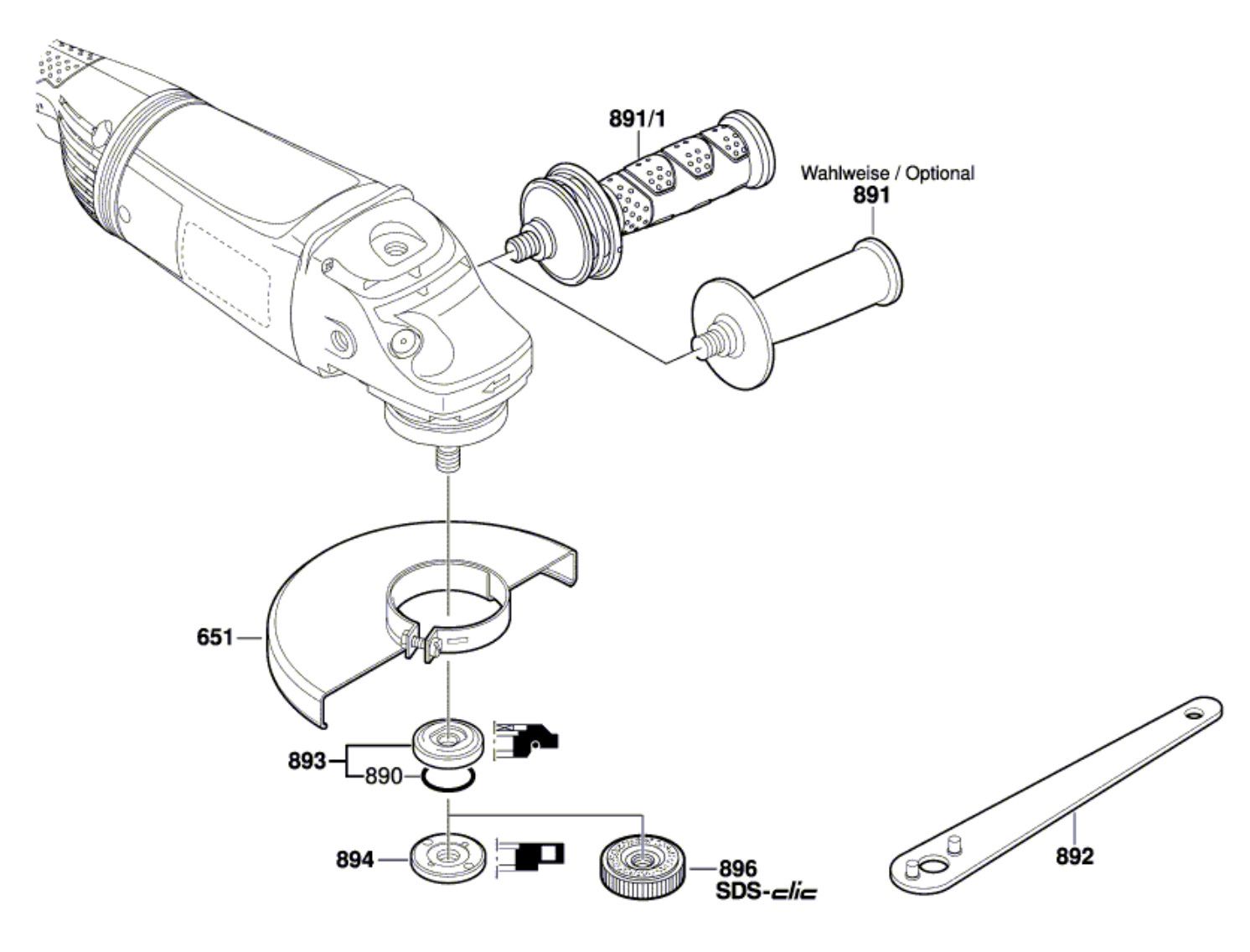 891/1

Wahlweise / Optional
891

651

893
890

894

896
SDS-clic

892